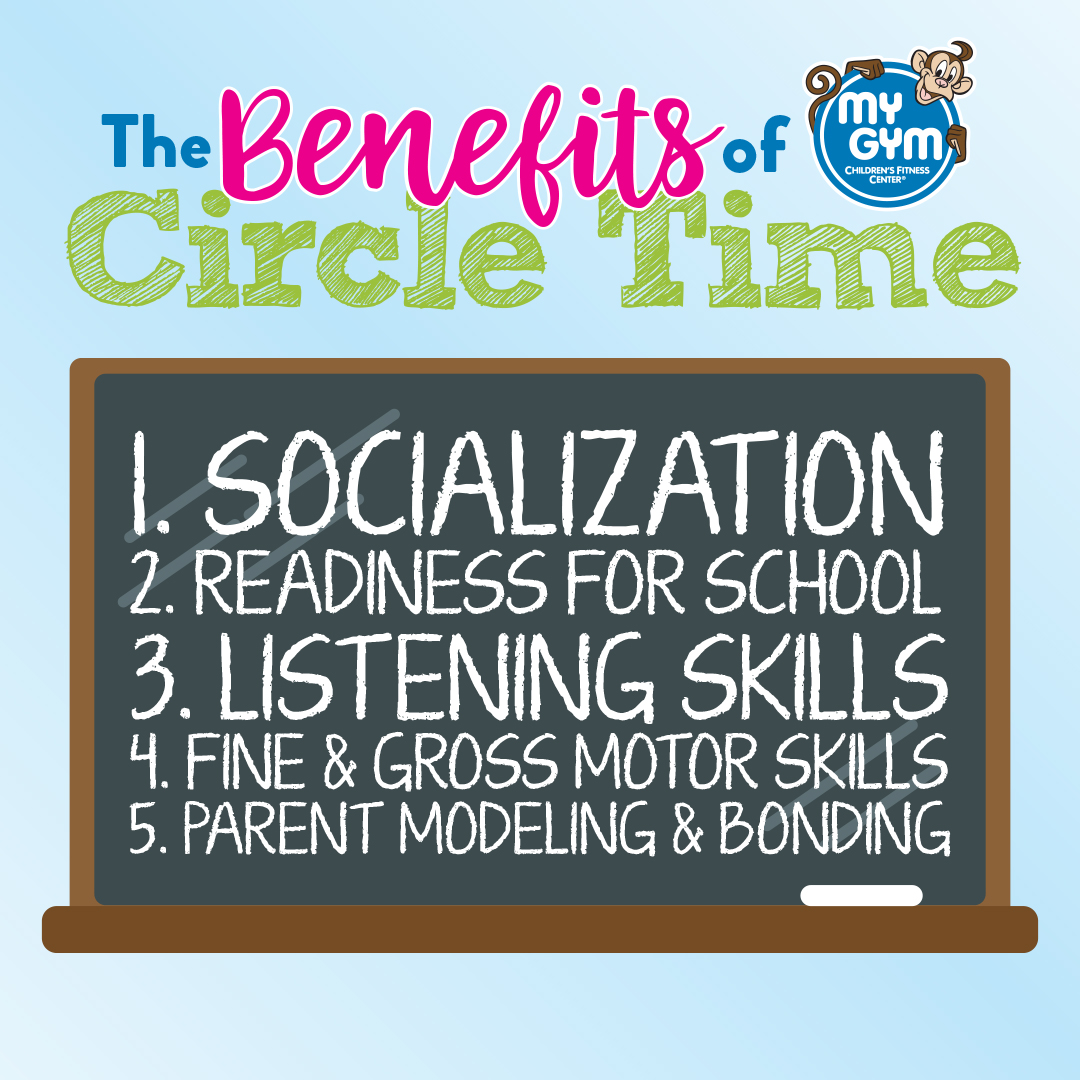 The Benefits of MY GYM CHILDREN'S FITNESS CENTER®
Circle Time

1. SOCIALIZATION
2. READINESS FOR SCHOOL
3. LISTENING SKILLS
4. FINE & GROSS MOTOR SKILLS
5. PARENT MODELING & BONDING