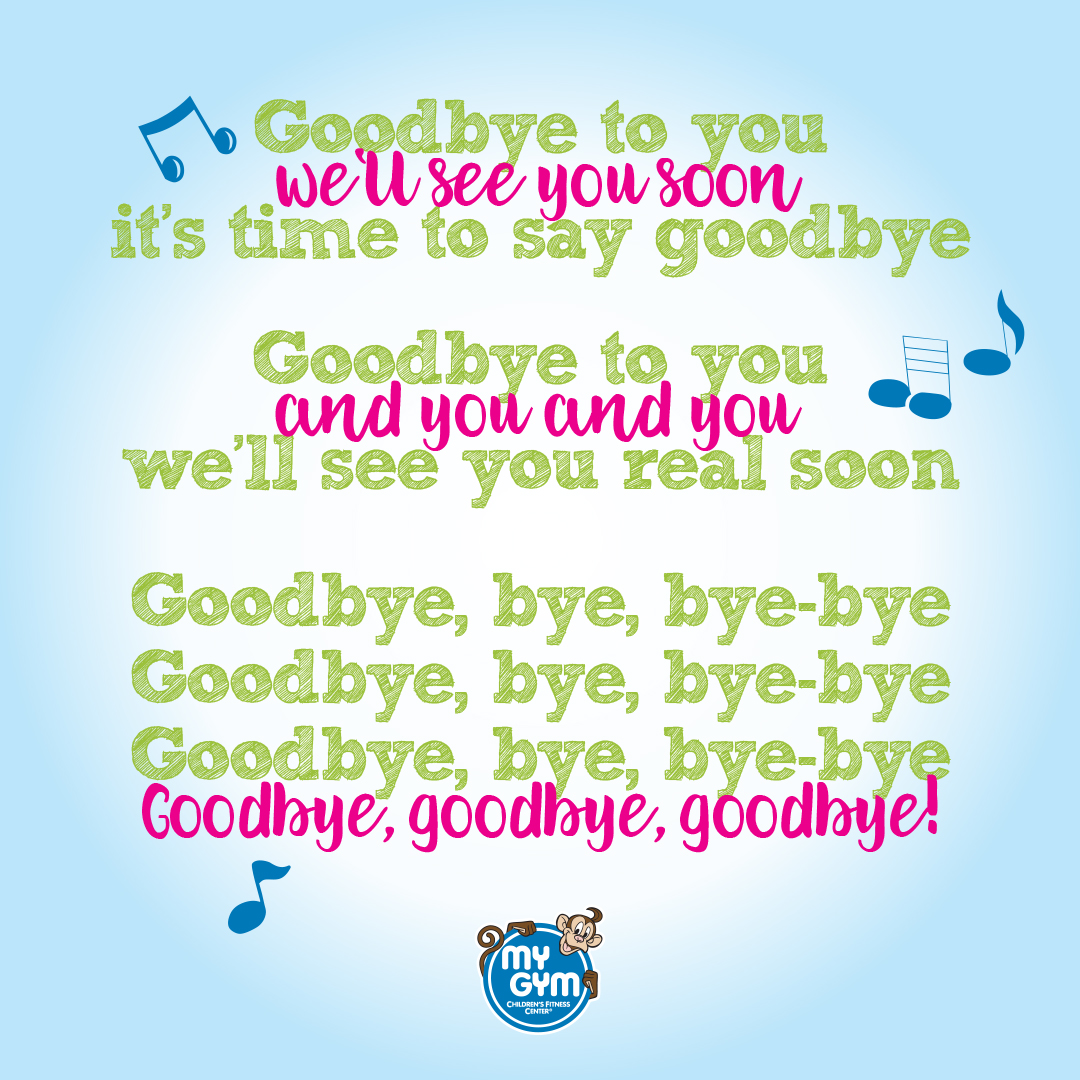 Goodbye to you
we'll see you soon
it's time to say goodbye

Goodbye to you
and you and you
we'll see you real soon

Goodbye, bye, bye-bye
Goodbye, bye, bye-bye
Goodbye, bye, bye-bye
Goodbye, goodbye, goodbye!

MY GYM
CHILDREN'S FITNESS CENTER®