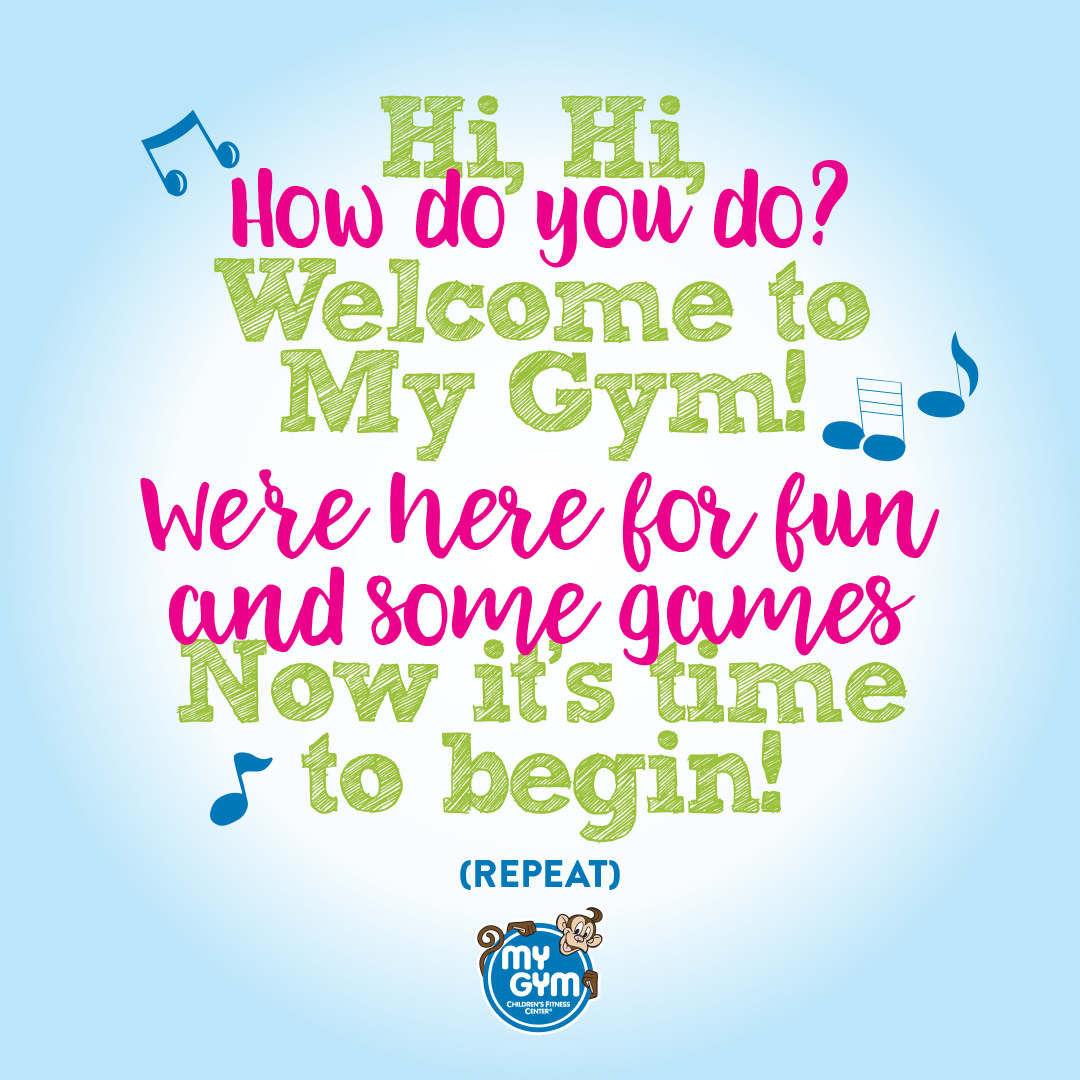 Hi, Hi,
How do you do?
Welcome to
My Gym!
We're here for fun
and some games
Now it's time
to begin!

(REPEAT)

MY GYM
CHILDREN'S FITNESS CENTER®