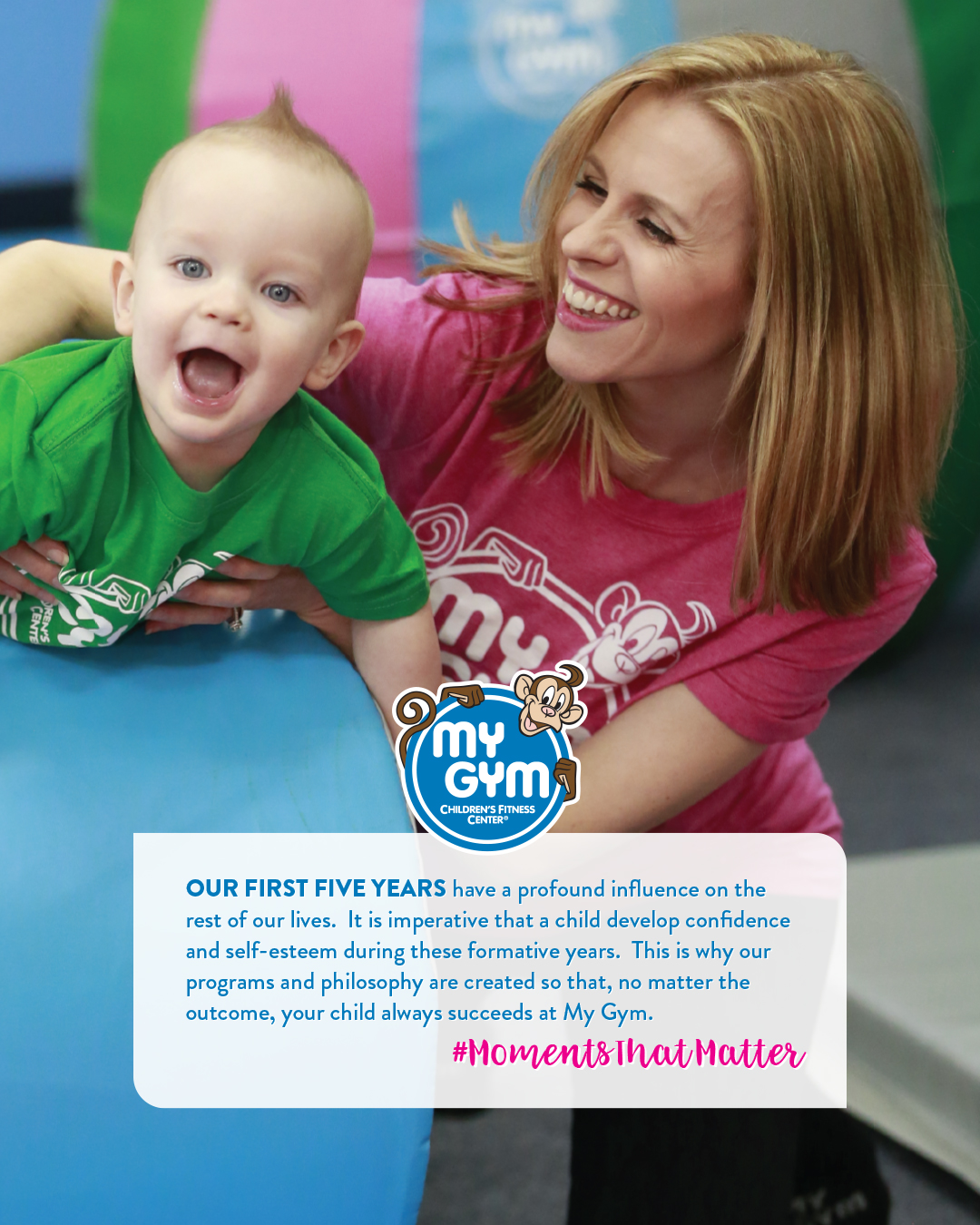 MY GYM
CHILDREN'S FITNESS CENTER®

OUR FIRST FIVE YEARS have a profound influence on the rest of our lives. It is imperative that a child develop confidence and self-esteem during these formative years. This is why our programs and philosophy are created so that, no matter the outcome, your child always succeeds at My Gym.

#MomentsThatMatter