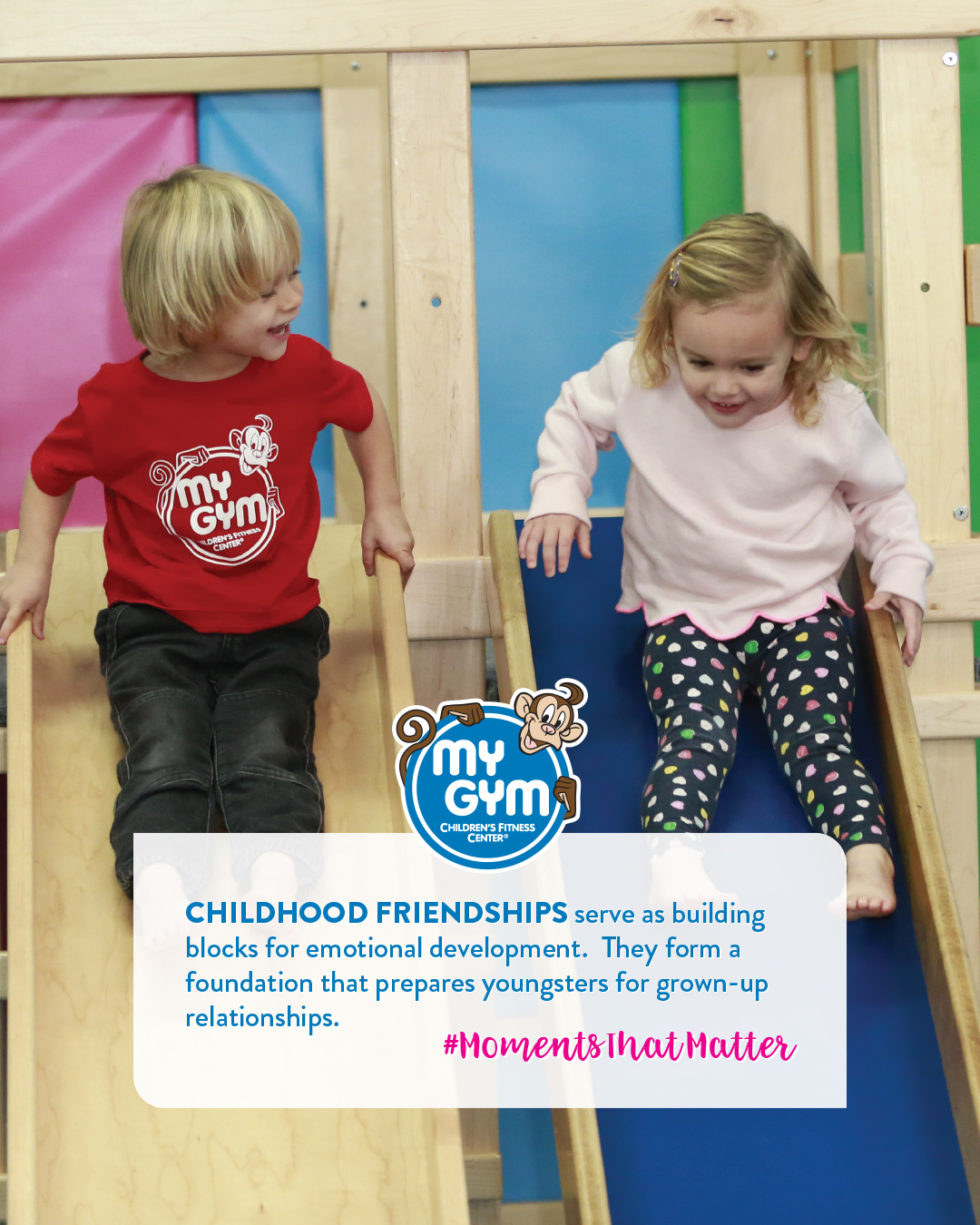 MY GYM
CHILDREN'S FITNESS CENTER

MY GYM
CHILDREN'S FITNESS CENTER®

CHILDHOOD FRIENDSHIPS serve as building blocks for emotional development. They form a foundation that prepares youngsters for grown-up relationships.

#MomentsThatMatter