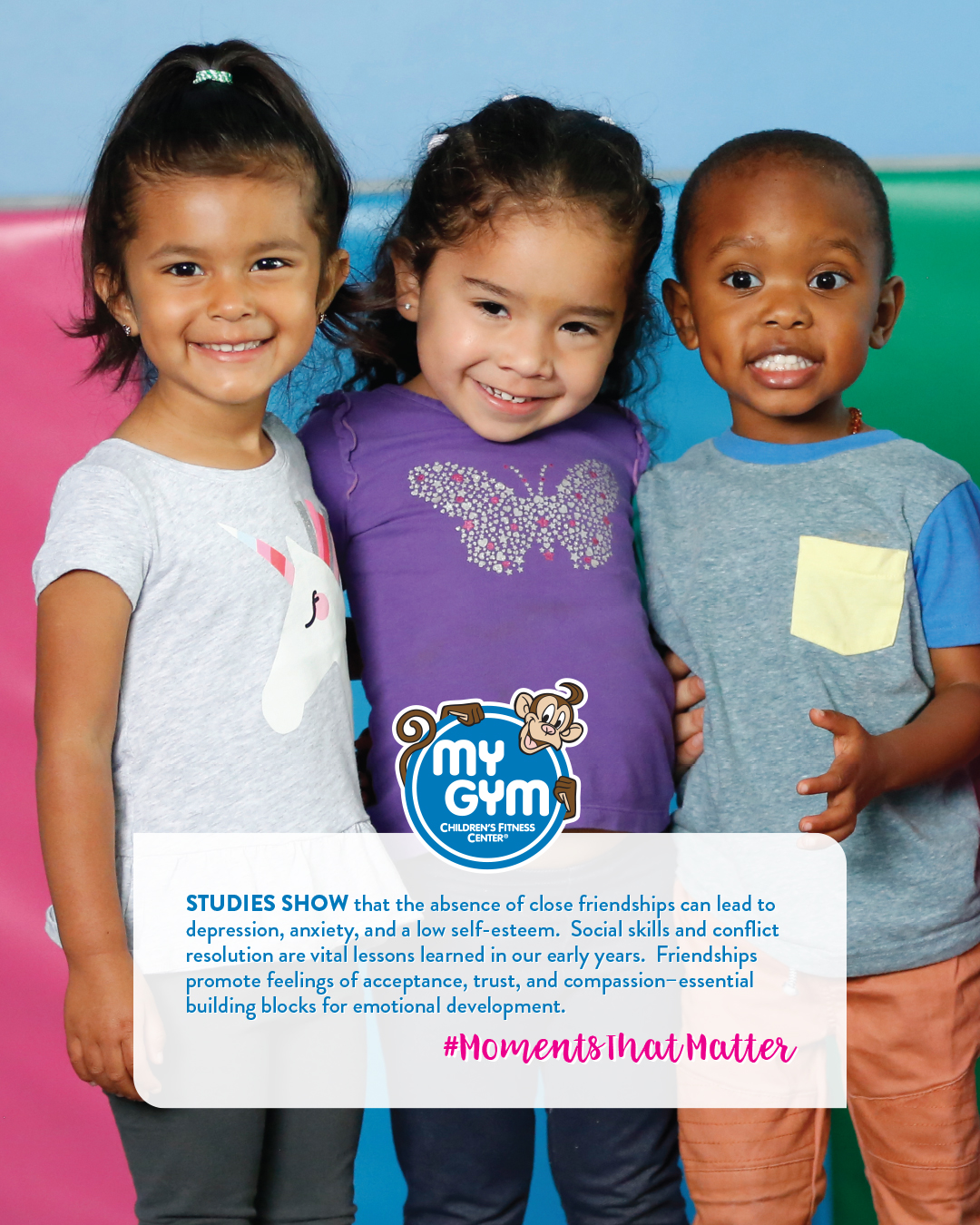 MY GYM
CHILDREN'S FITNESS CENTER®

STUDIES SHOW that the absence of close friendships can lead to depression, anxiety, and a low self-esteem. Social skills and conflict resolution are vital lessons learned in our early years. Friendships promote feelings of acceptance, trust, and compassion–essential building blocks for emotional development.

#MomentsThatMatter