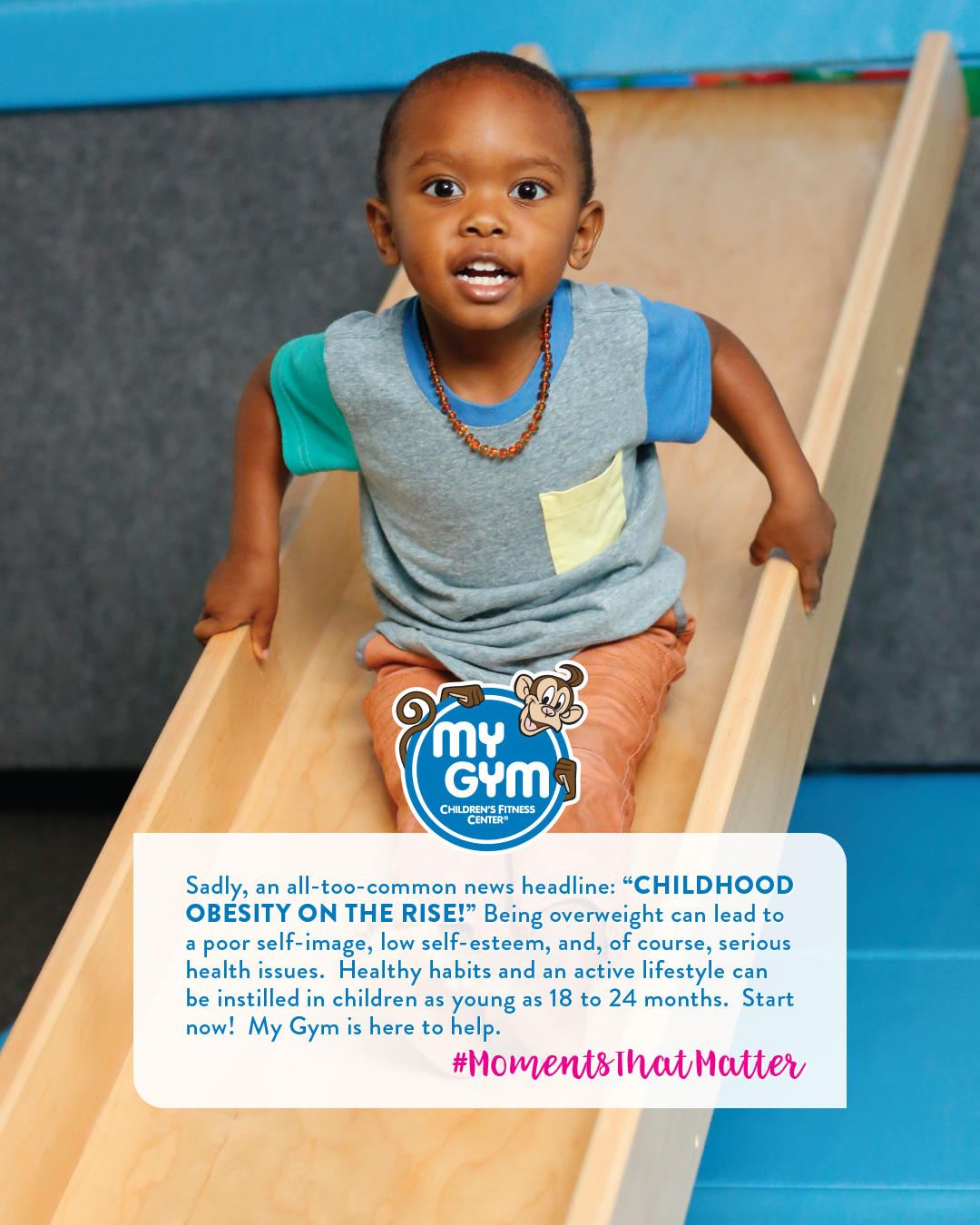 MY GYM
CHILDREN'S FITNESS CENTER®

Sadly, an all-too-common news headline: "CHILDHOOD OBESITY ON THE RISE!" Being overweight can lead to a poor self-image, low self-esteem, and, of course, serious health issues. Healthy habits and an active lifestyle can be instilled in children as young as 18 to 24 months. Start now! My Gym is here to help.

#MomentsThatMatter