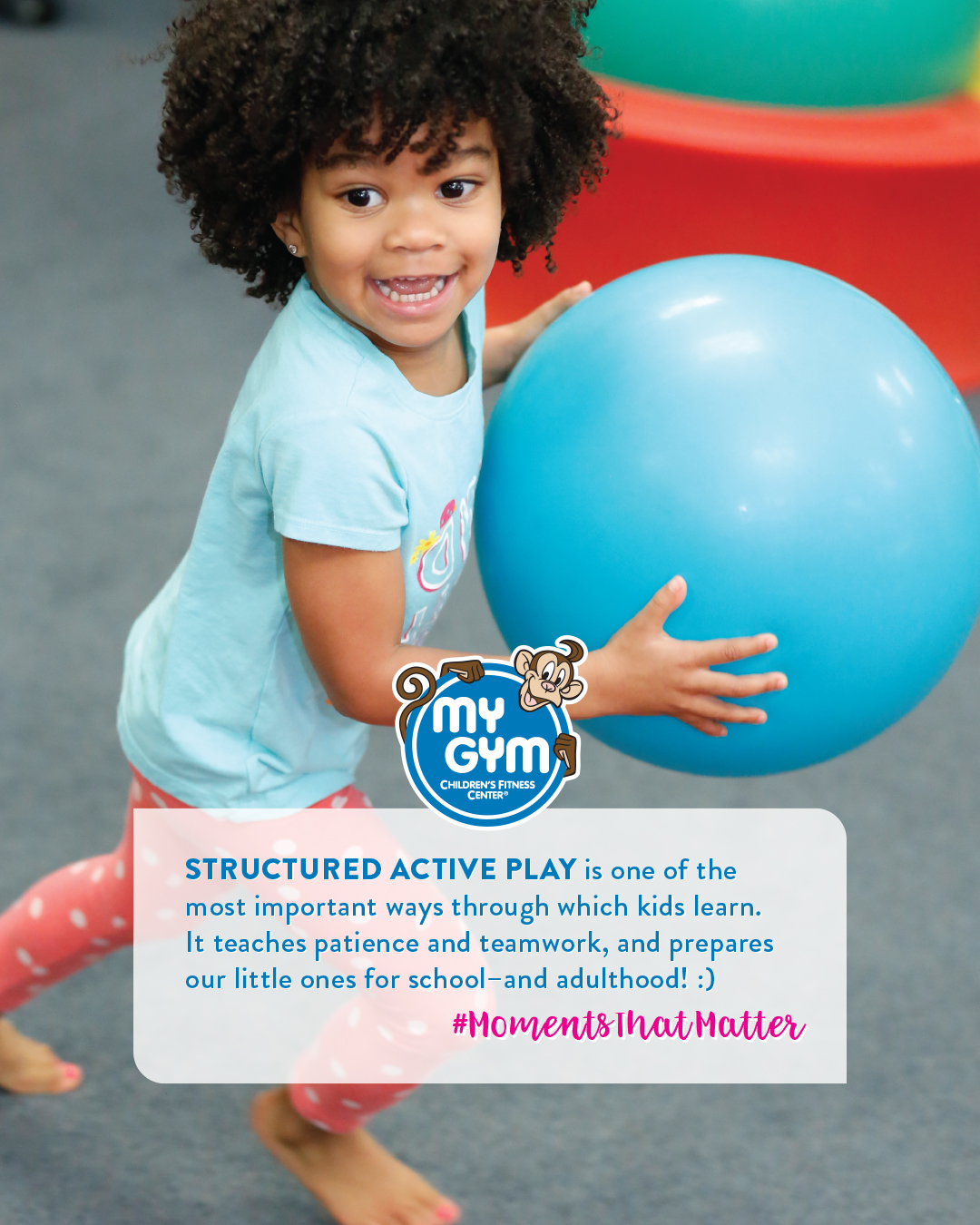 MY GYM
CHILDREN'S FITNESS CENTER®

STRUCTURED ACTIVE PLAY is one of the most important ways through which kids learn. It teaches patience and teamwork, and prepares our little ones for school–and adulthood! :)

#MomentsThatMatter